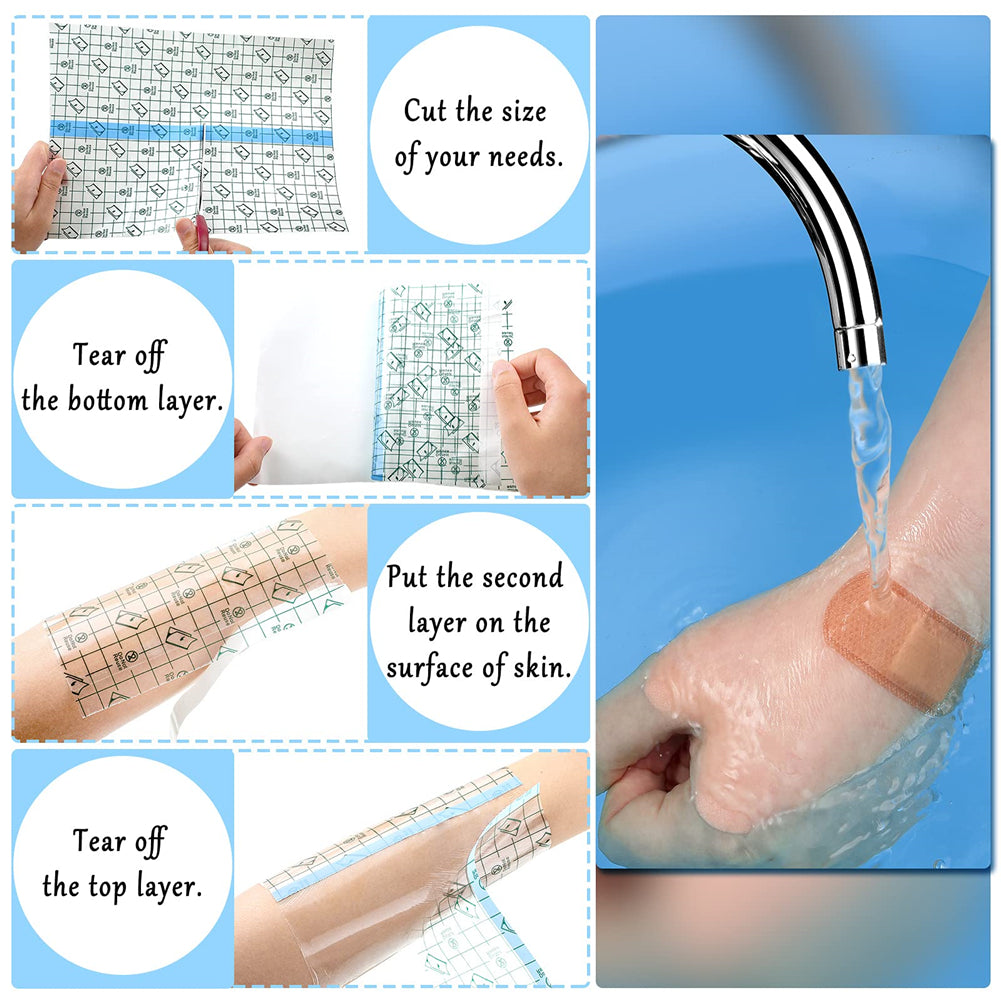 Cut the size of your needs.

Tear off the bottom layer.

Put the second layer on the surface of skin.

Tear off the top layer.